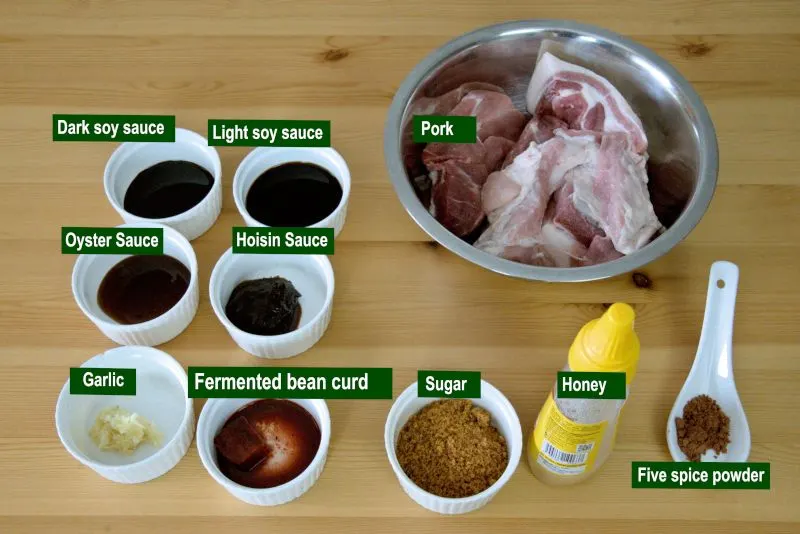 Dark soy sauce

Light soy sauce

Pork

Oyster Sauce

Hoisin Sauce

Garlic

Fermented bean curd

Sugar

Honey

Five spice powder